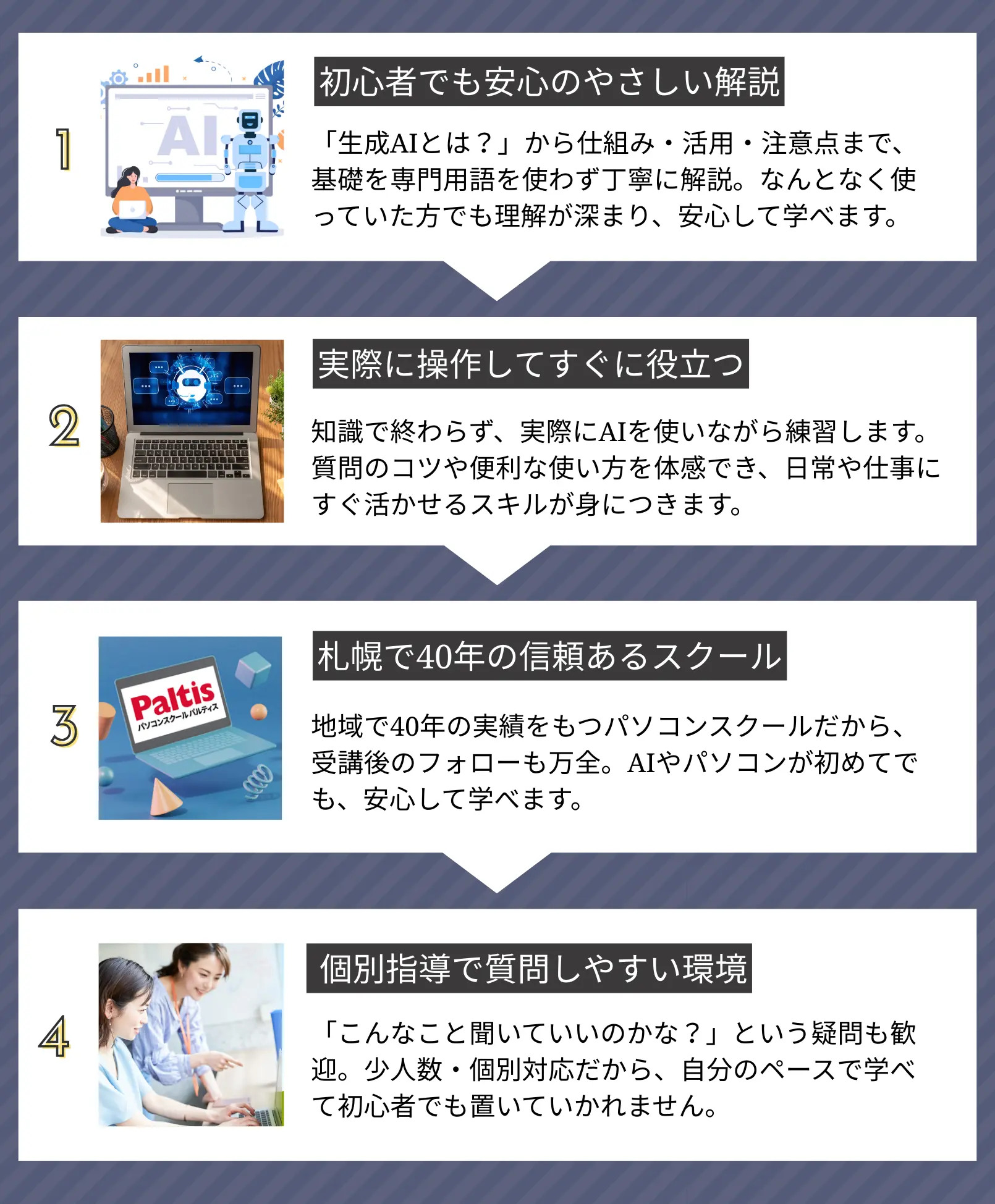 1

AI

初心者でも安心のやさしい解説

「生成AIとは？」から仕組み・活用・注意点まで、基礎を専門用語を使わず丁寧に解説。なんとなく使っていた方でも理解が深まり、安心して学べます。

2

実際に操作してすぐに役立つ

知識で終わらず、実際にAIを使いながら練習します。質問のコツや便利な使い方を体感でき、日常や仕事にすぐ活かせるスキルが身につきます。

3

Paltis
パソコンスクールパルティス

札幌で40年の信頼あるスクール

地域で40年の実績をもつパソコンスクールだから、受講後のフォローも万全。AIやパソコンが初めてでも、安心して学べます。

4

個別指導で質問しやすい環境

「こんなこと聞いていいのかな？」という疑問も歓迎。少人数・個別対応だから、自分のペースで学べて初心者でも置いていかれません。